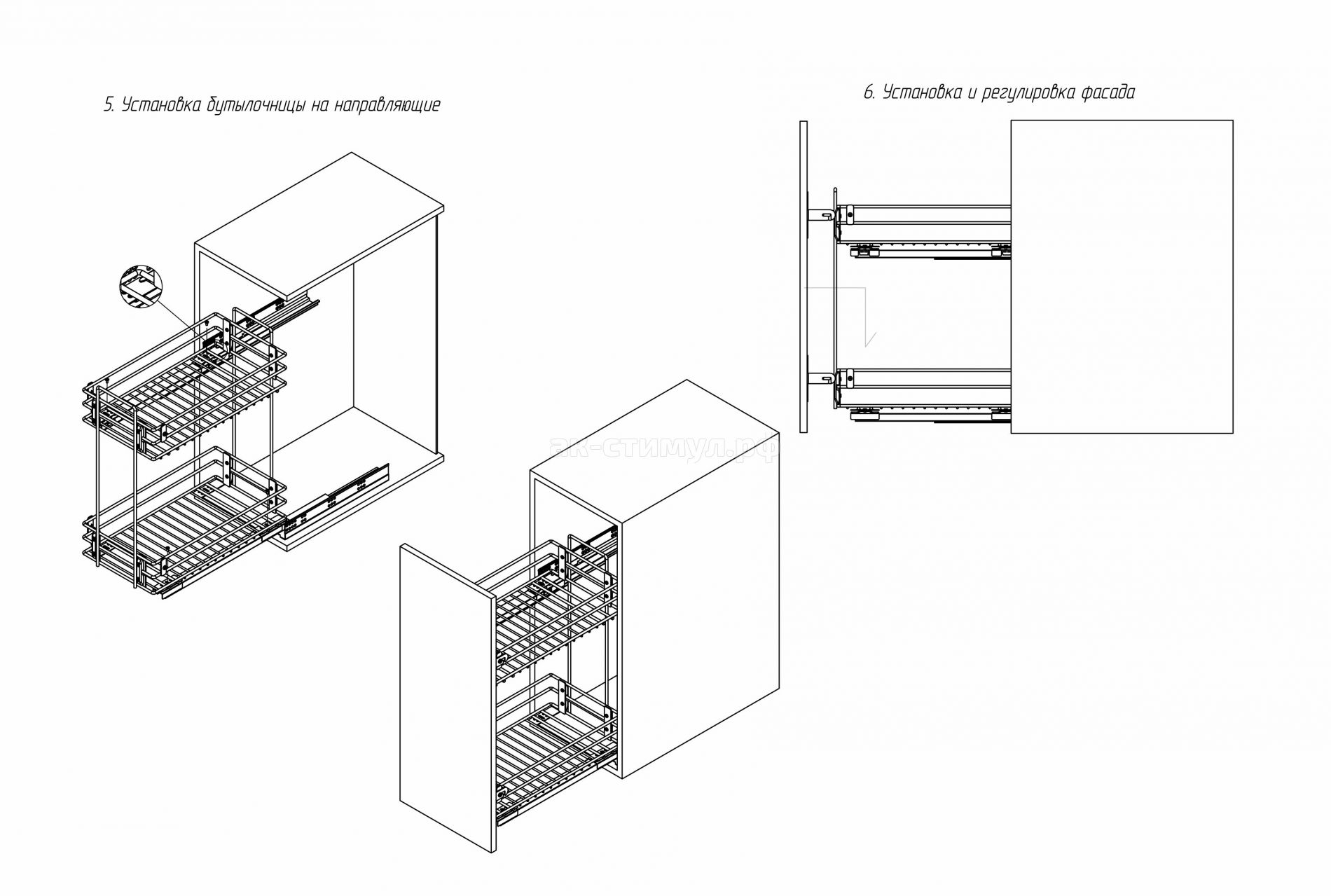 5. Установка бутылочницы на направляющие

6. Установка и регулировка фасада

ак-стимул.рф