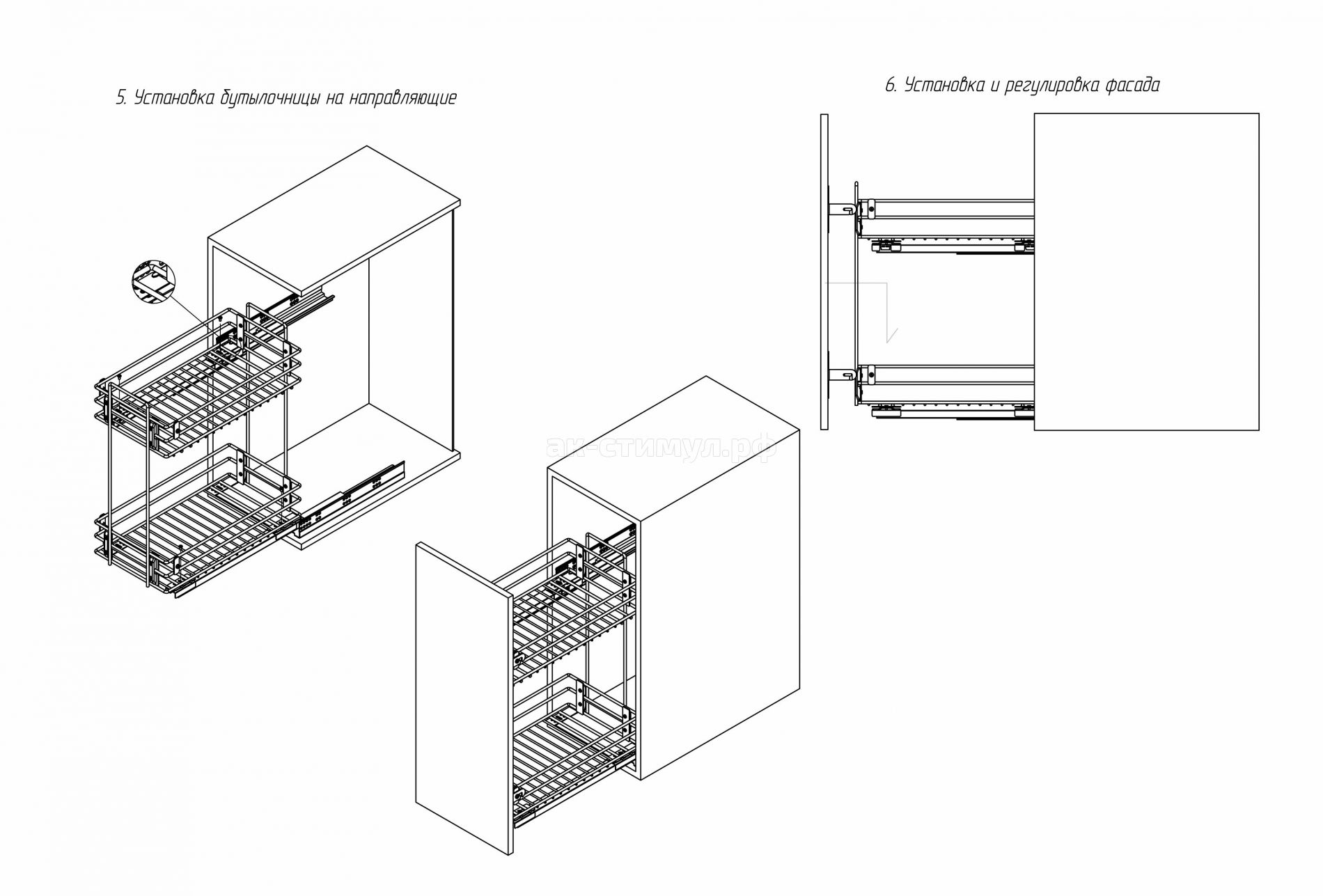 5. Установка бутылочницы на направляющие

6. Установка и регулировка фасада

ак-стимул.рф