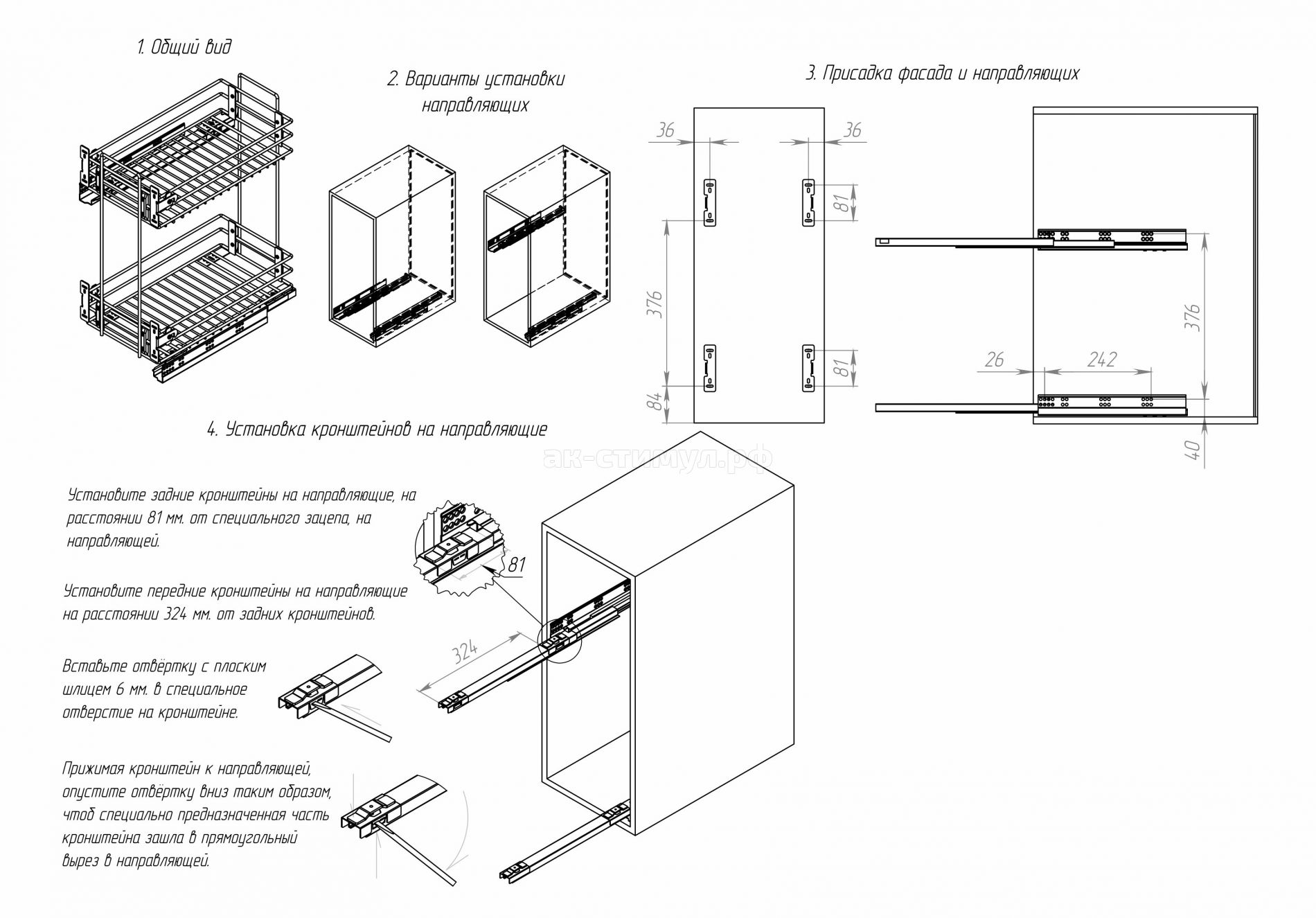 1. Общий вид

2. Варианты установки направляющих

3. Присадка фасада и направляющих

36

36

81

376

81

84

376

26

242

40

4. Установка кронштейнов на направляющие

ак-стимул.рф

Установите задние кронштейны на направляющие, на расстоянии 81 мм. от специального зацепа, на направляющей.

81

Установите передние кронштейны на направляющие на расстоянии 324 мм. от задних кронштейнов.

324

Вставьте отвёртку с плоским шлицем 6 мм. в специальное отверстие на кронштейне.

Прижимая кронштейн к направляющей, опустите отвёртку вниз таким образом, чтоб специально предназначенная часть кронштейна зашла в прямоугольный вырез в направляющей.