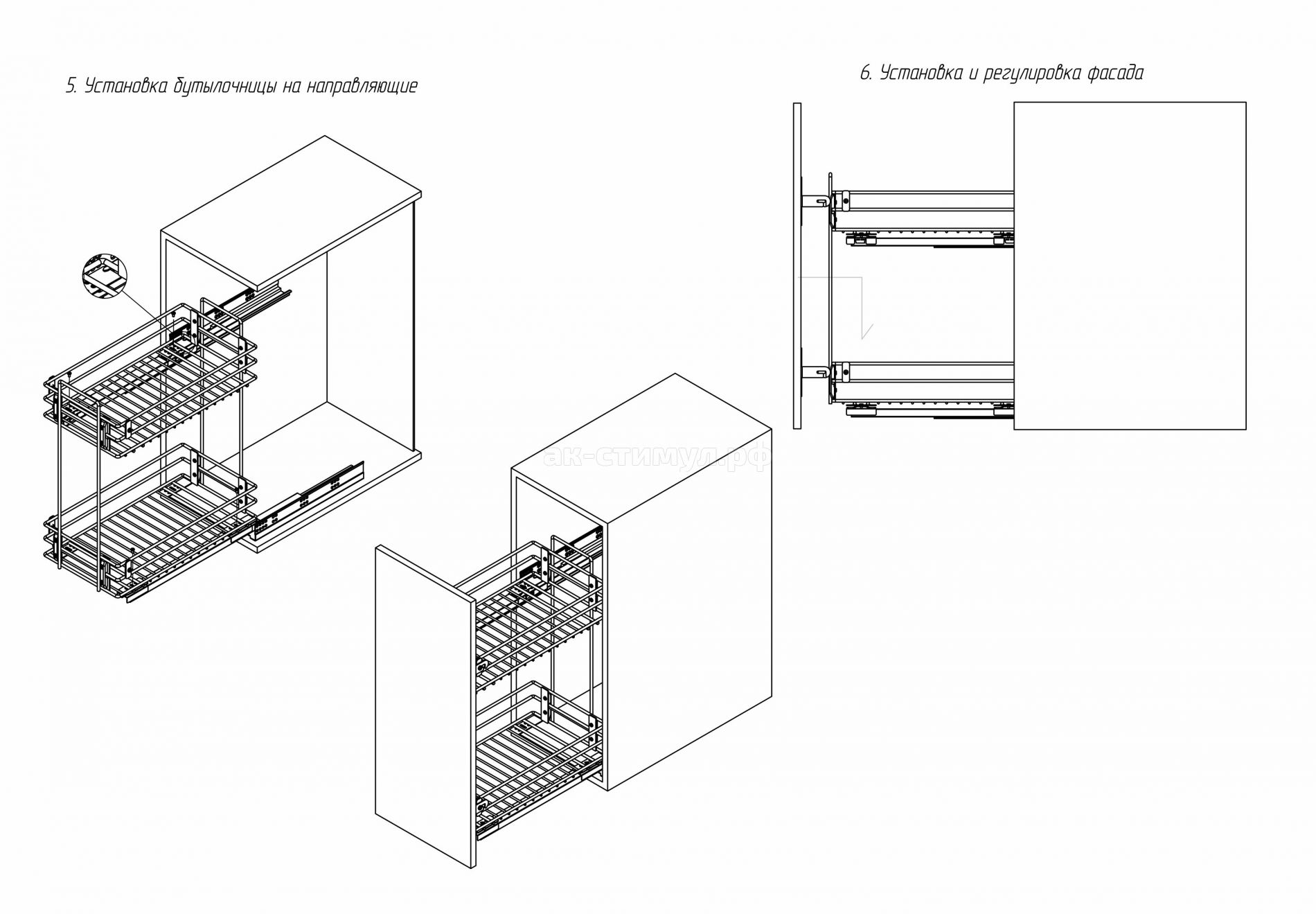 5. Установка бутылочницы на направляющие

6. Установка и регулировка фасада

ак-стимул.рф