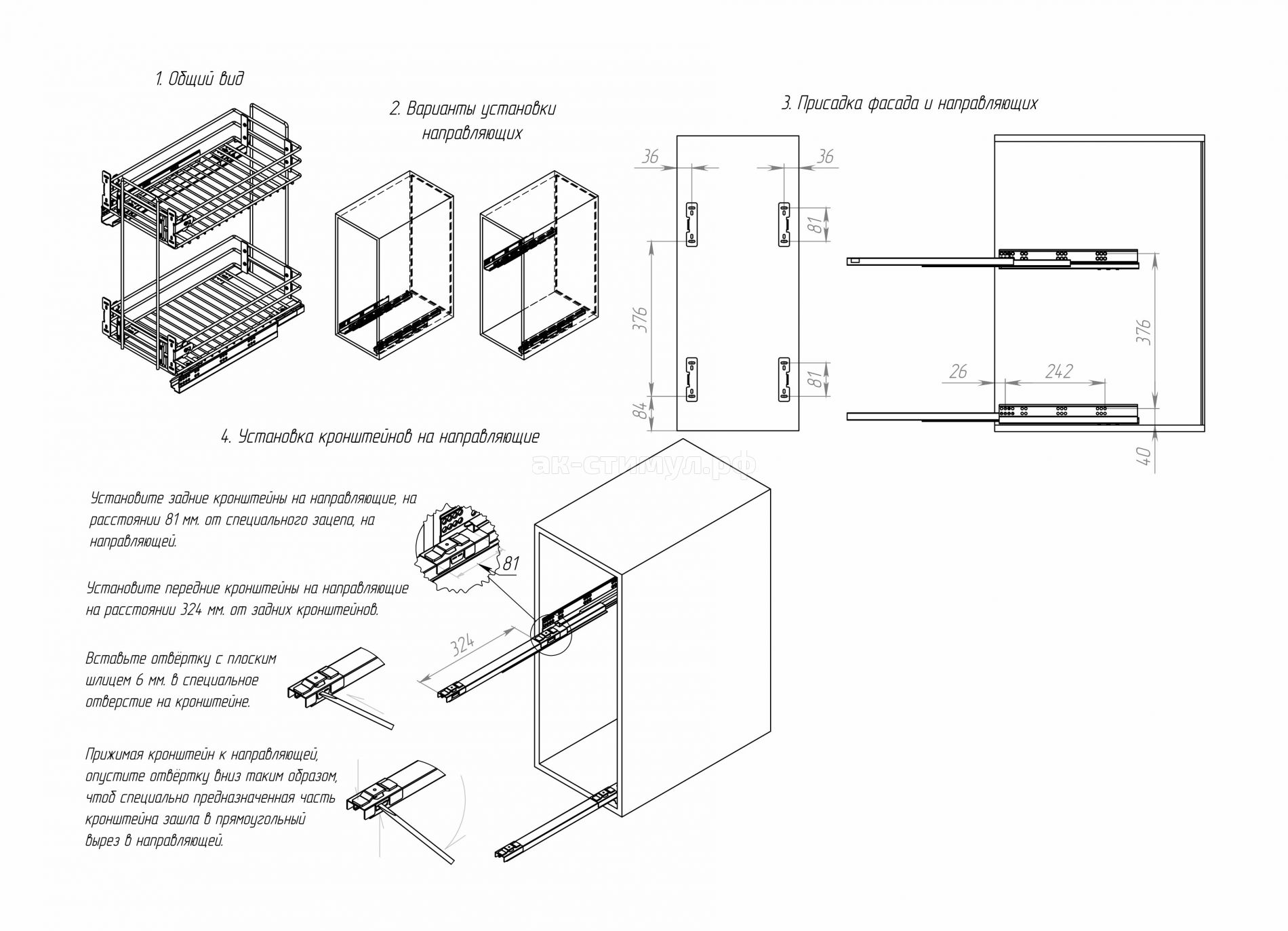 1. Общий вид

2. Варианты установки направляющих

3. Присадка фасада и направляющих

36

36

81

376

81

84

376

26

242

40

4. Установка кронштейнов на направляющие

ак-стимул.рф

Установите задние кронштейны на направляющие, на расстоянии 81 мм. от специального зацепа, на направляющей.

81

Установите передние кронштейны на направляющие на расстоянии 324 мм. от задних кронштейнов.

324

Вставьте отвёртку с плоским шлицем 6 мм. в специальное отверстие на кронштейне.

Прижимая кронштейн к направляющей, опустите отвёртку вниз таким образом, чтоб специально предназначенная часть кронштейна зашла в прямоугольный вырез в направляющей.