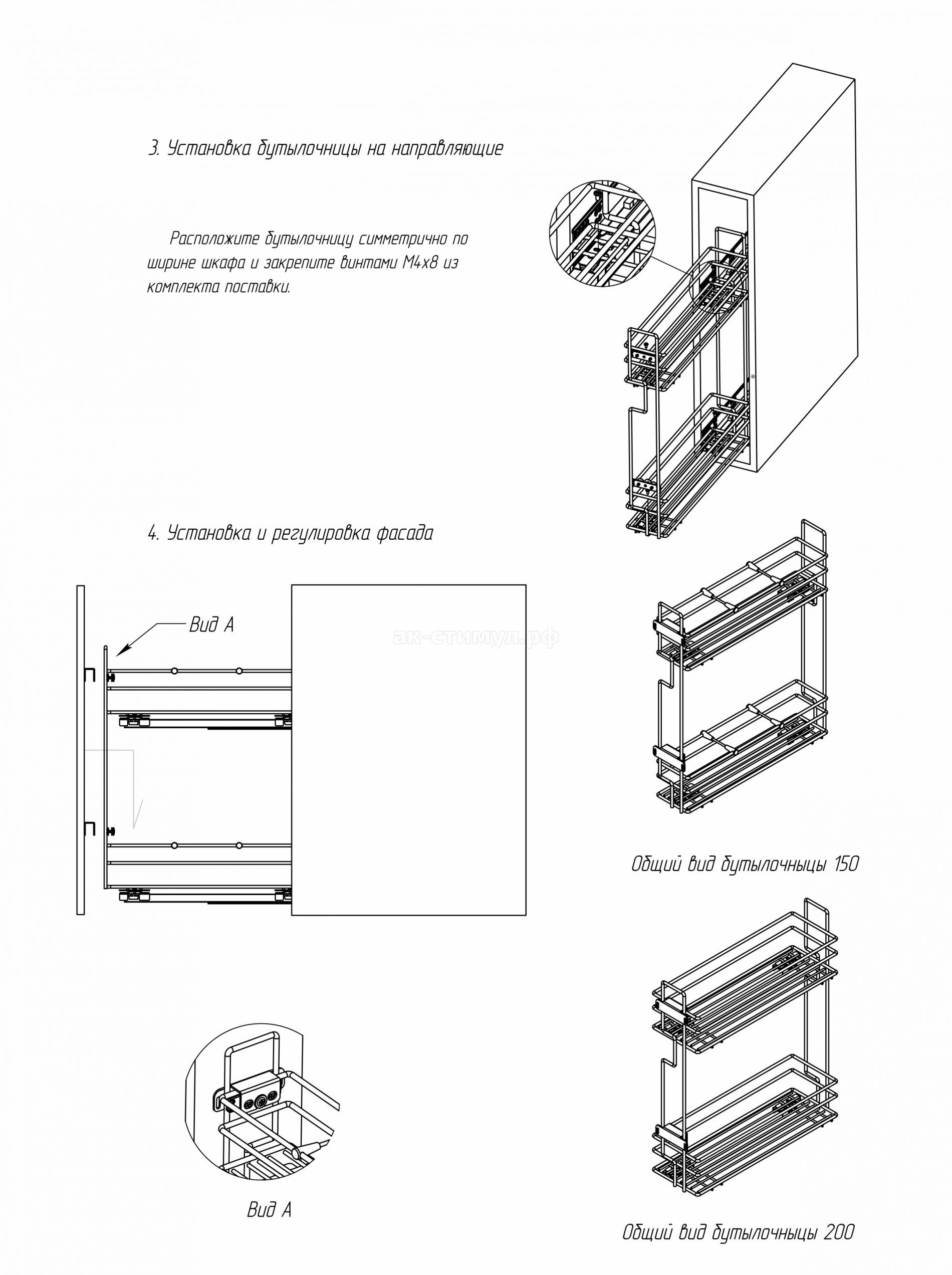 3. Установка бутылочницы на направляющие

Расположите бутылочницу симметрично по ширине шкафа и закрепите винтами М4х8 из комплекта поставки.

4. Установка и регулировка фасада

Вид А

ак-стимул.рф

Общий вид бутылочницы 150

Вид А

Общий вид бутылочницы 200