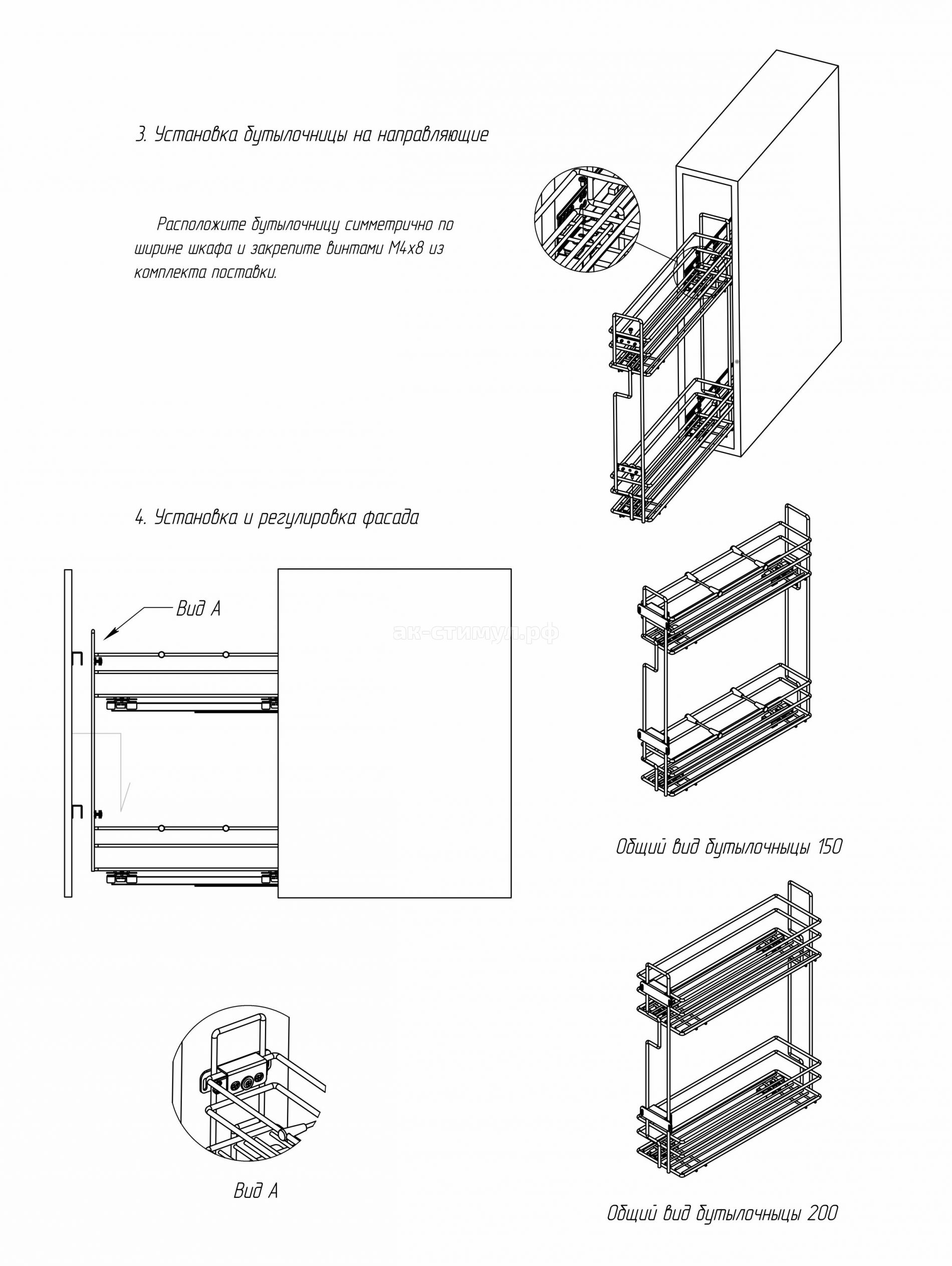 3. Установка бутылочницы на направляющие

Расположите бутылочницу симметрично по ширине шкафа и закрепите винтами М4х8 из комплекта поставки.

4. Установка и регулировка фасада

Вид А

ак-стимул.рф

Общий вид бутылочницы 150

Вид А

Общий вид бутылочницы 200