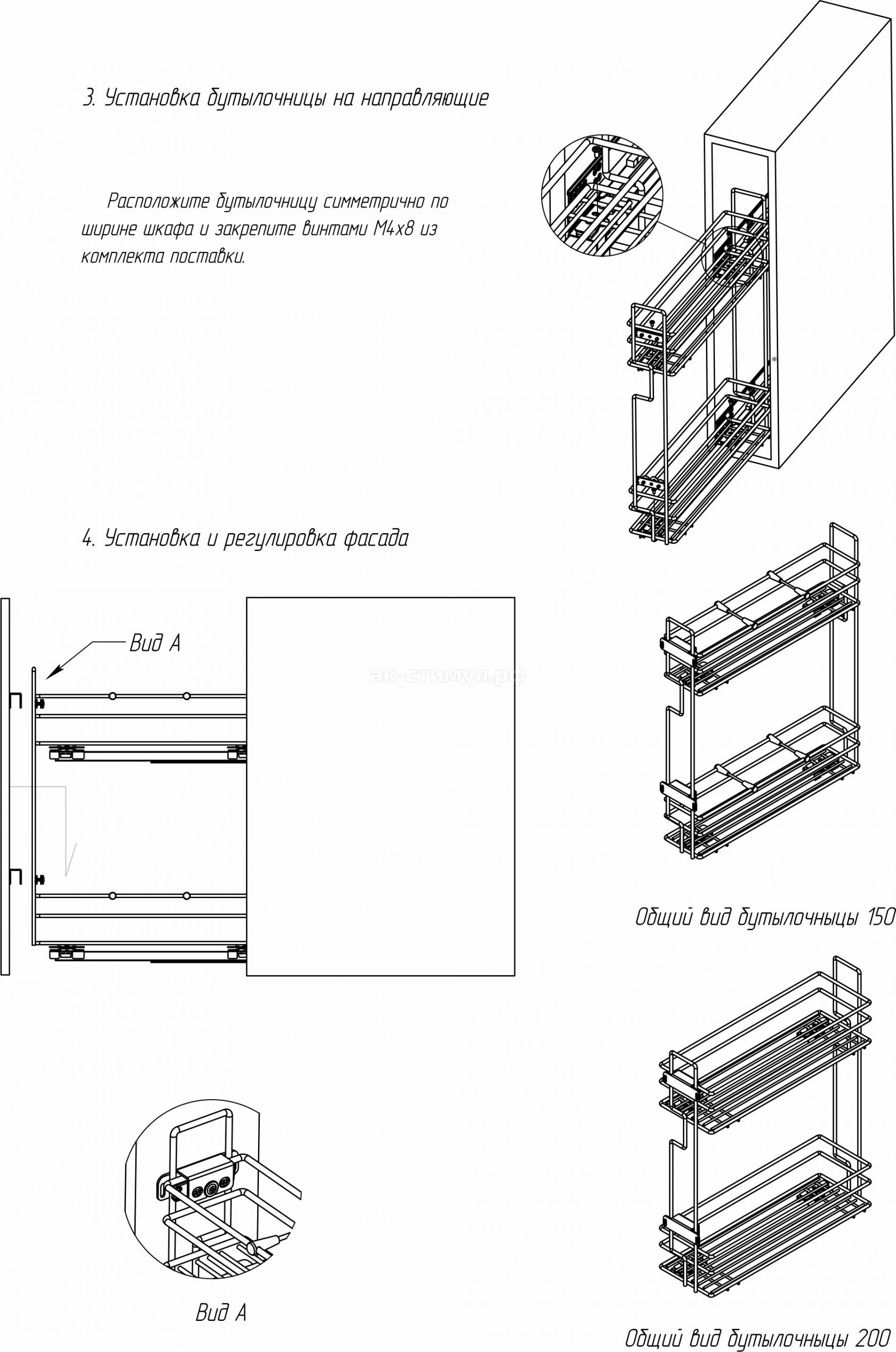 3. Установка бутылочницы на направляющие

Расположите бутылочницу симметрично по ширине шкафа и закрепите винтами М4х8 из комплекта поставки.

4. Установка и регулировка фасада

Вид А

ак-стимул.рф

Общий вид бутылочницы 150

Вид А

Общий вид бутылочницы 200