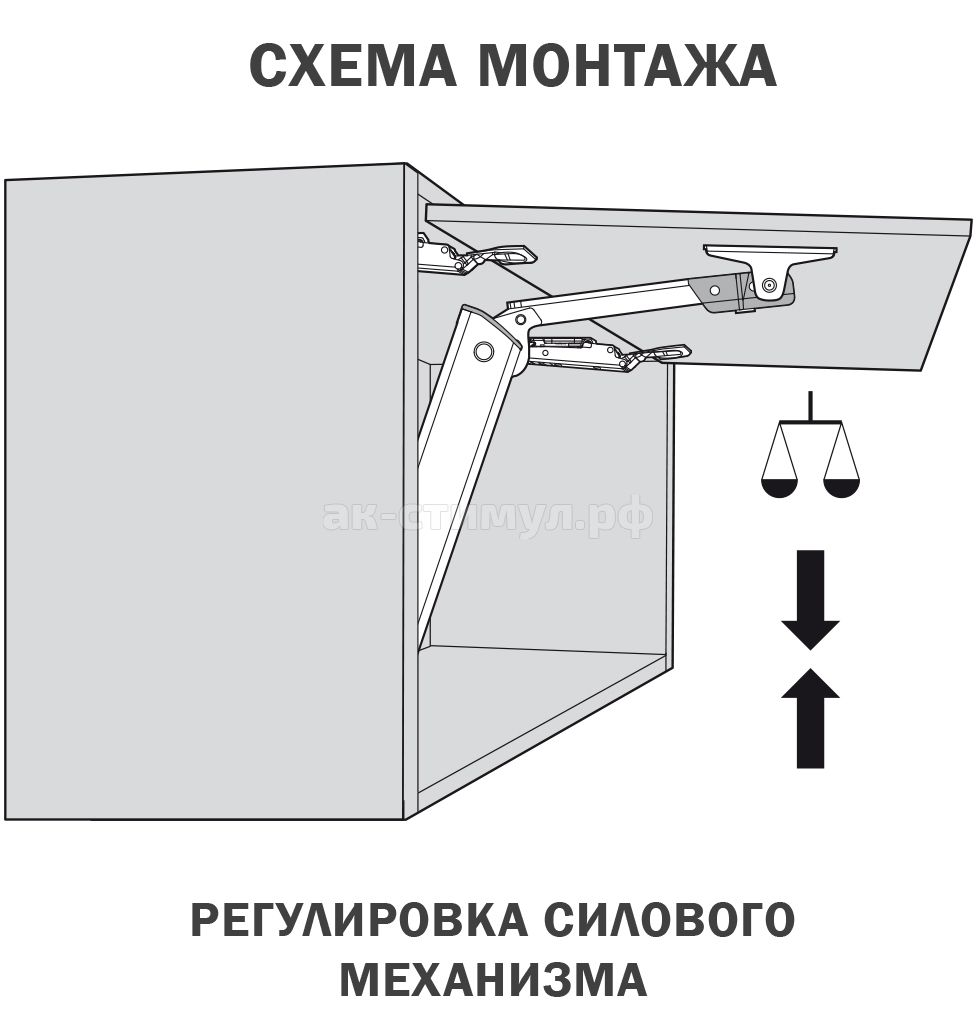 СХЕМА МОНТАЖА

ак-стимул.рф

РЕГУЛИРОВКА СИЛОВОГО МЕХАНИЗМА